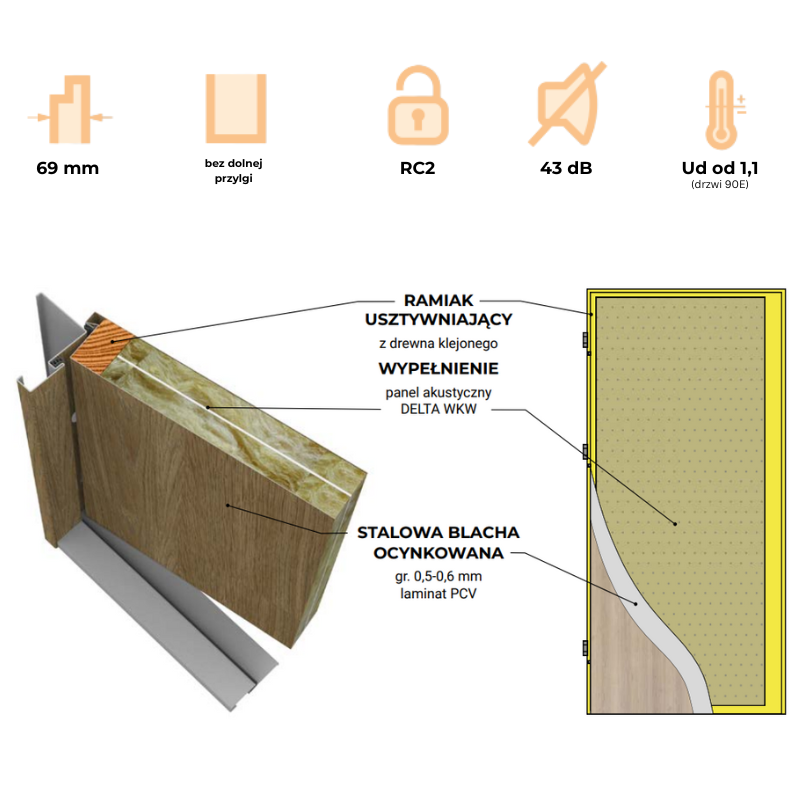 69 mm

bez dolnej przylgi

RC2

43 dB

Ud od 1,1
(drzwi 90E)

RAMIAK USZTYWNIAJĄCY
z drewna klejonego

WYPEŁNIENIE
panel akustyczny DELTA WKW

STALOWA BLACHA OCYNKOWANA
gr. 0,5-0,6 mm
laminat PCV