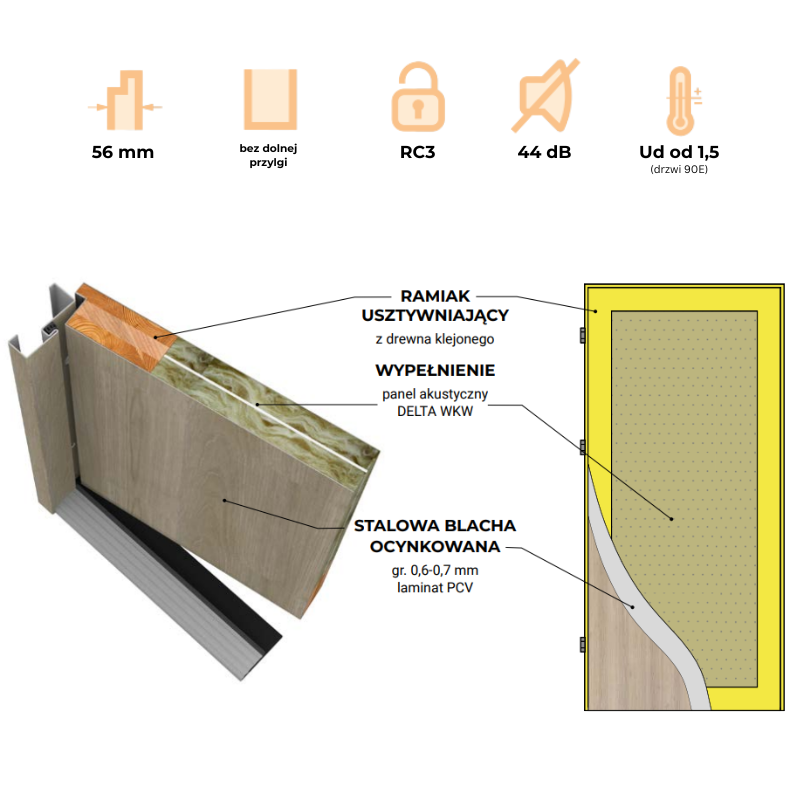 56 mm

bez dolnej przylgi

RC3

44 dB

Ud od 1,5
(drzwi 90E)

RAMIAK USZTYWNIAJĄCY
z drewna klejonego

WYPEŁNIENIE
panel akustyczny DELTA WKW

STALOWA BLACHA OCYNKOWANA
gr. 0,6-0,7 mm
laminat PCV